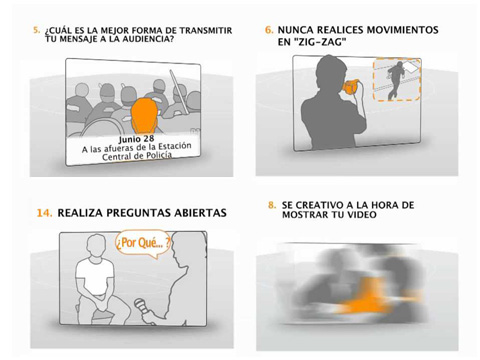 5. ¿CUÁL ES LA MEJOR FORMA DE TRANSMITIR TU MENSAJE A LA AUDIENCIA?

Junio 28
A las afueras de la Estación Central de Policía

6. NUNCA REALICES MOVIMIENTOS EN "ZIG-ZAG"

14. REALIZA PREGUNTAS ABIERTAS

¿Por Qué...?

8. SE CREATIVO A LA HORA DE MOSTRAR TU VIDEO